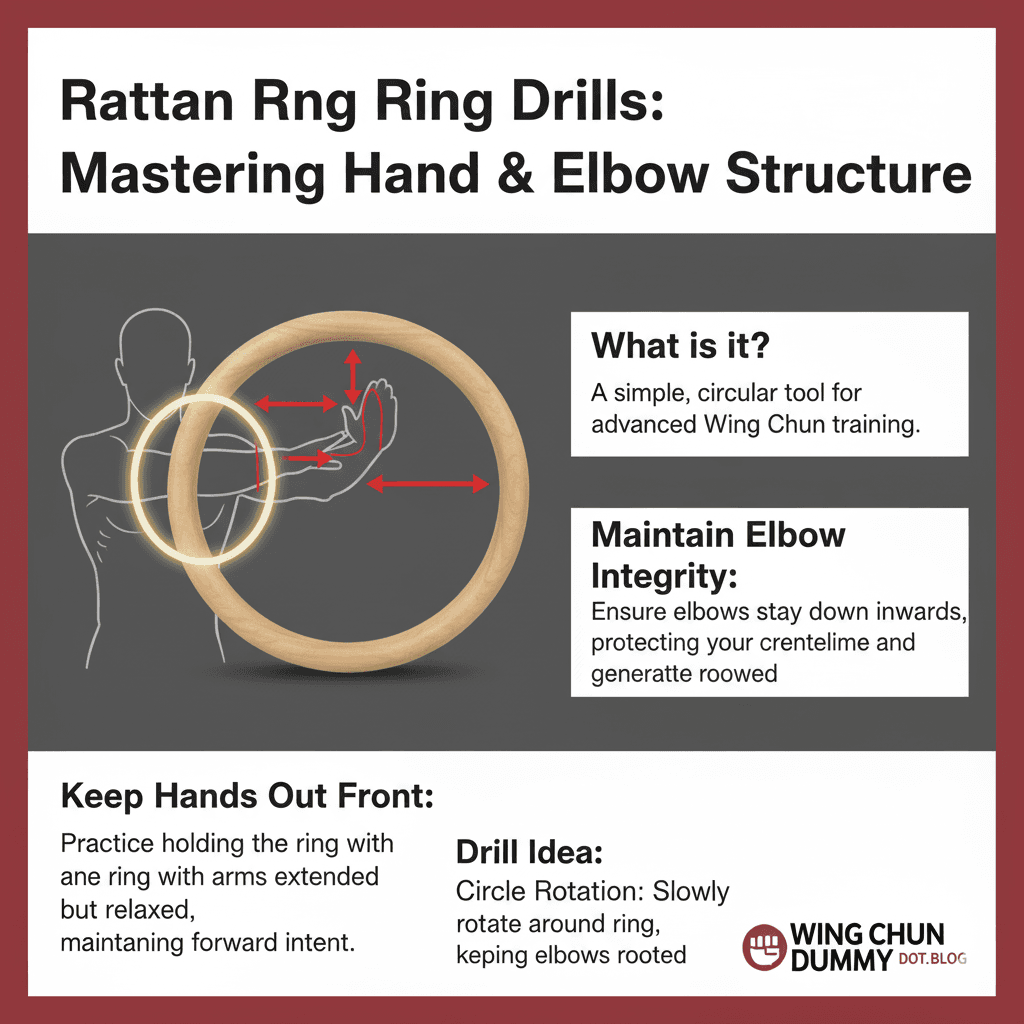 Rattan Rng Ring Drills: Mastering Hand & Elbow Structure

What is it?
A simple, circular tool for advanced Wing Chun training.

Maintain Elbow Integrity:
Ensure elbows stay down inwards, protecting your crentelime and generatte roowed

Keep Hands Out Front:
Practice holding the ring with ane ring with arms extended but relaxed, maintaning forward intent.

Drill Idea:
Circle Rotation: Slowly rotate around ring, keping elbows rooted

WING CHUN DUMMY DOT.BLOG