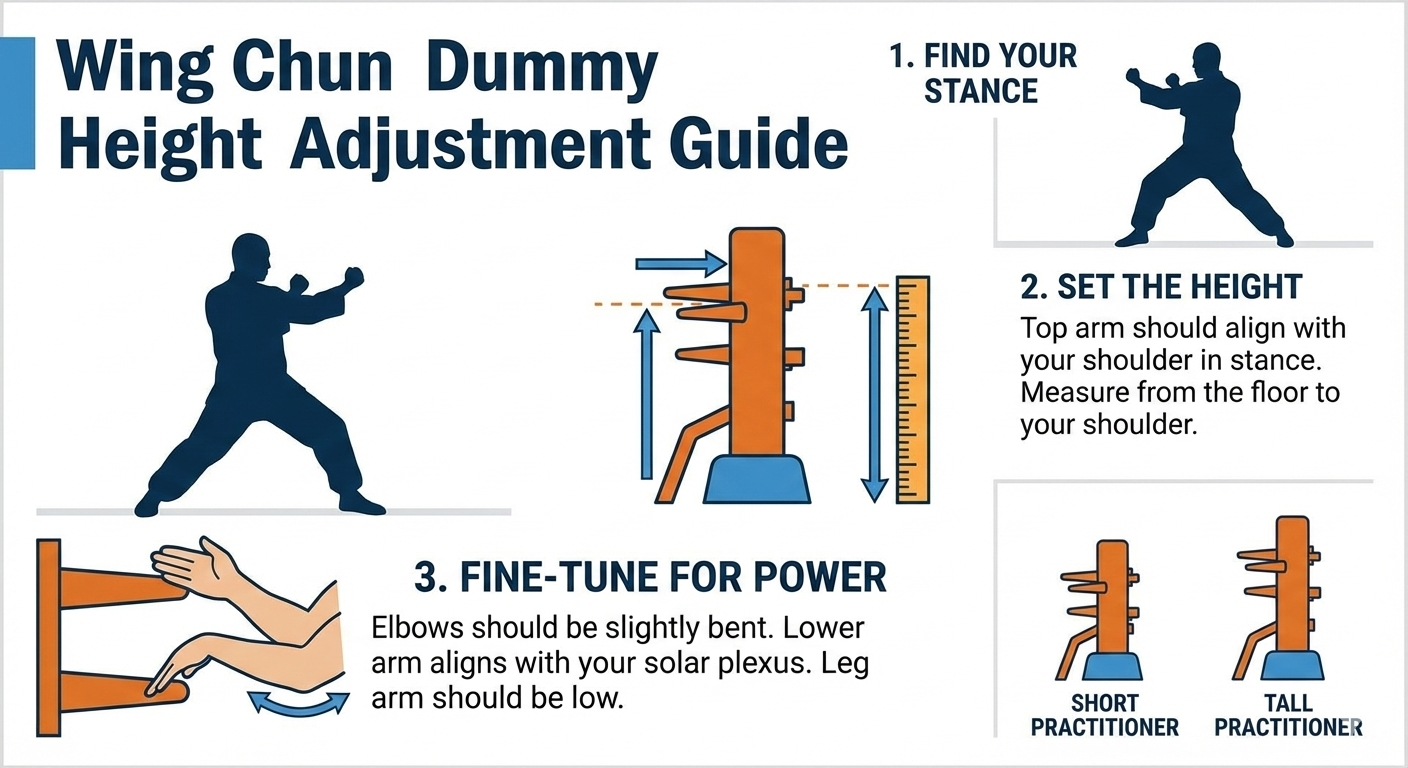 Wing Chun Dummy Height Adjustment Guide

1. FIND YOUR STANCE

2. SET THE HEIGHT

Top arm should align with your shoulder in stance. Measure from the floor to your shoulder.

3. FINE-TUNE FOR POWER

Elbows should be slightly bent. Lower arm aligns with your solar plexus. Leg arm should be low.

SHORT PRACTITIONER

TALL PRACTITIONER